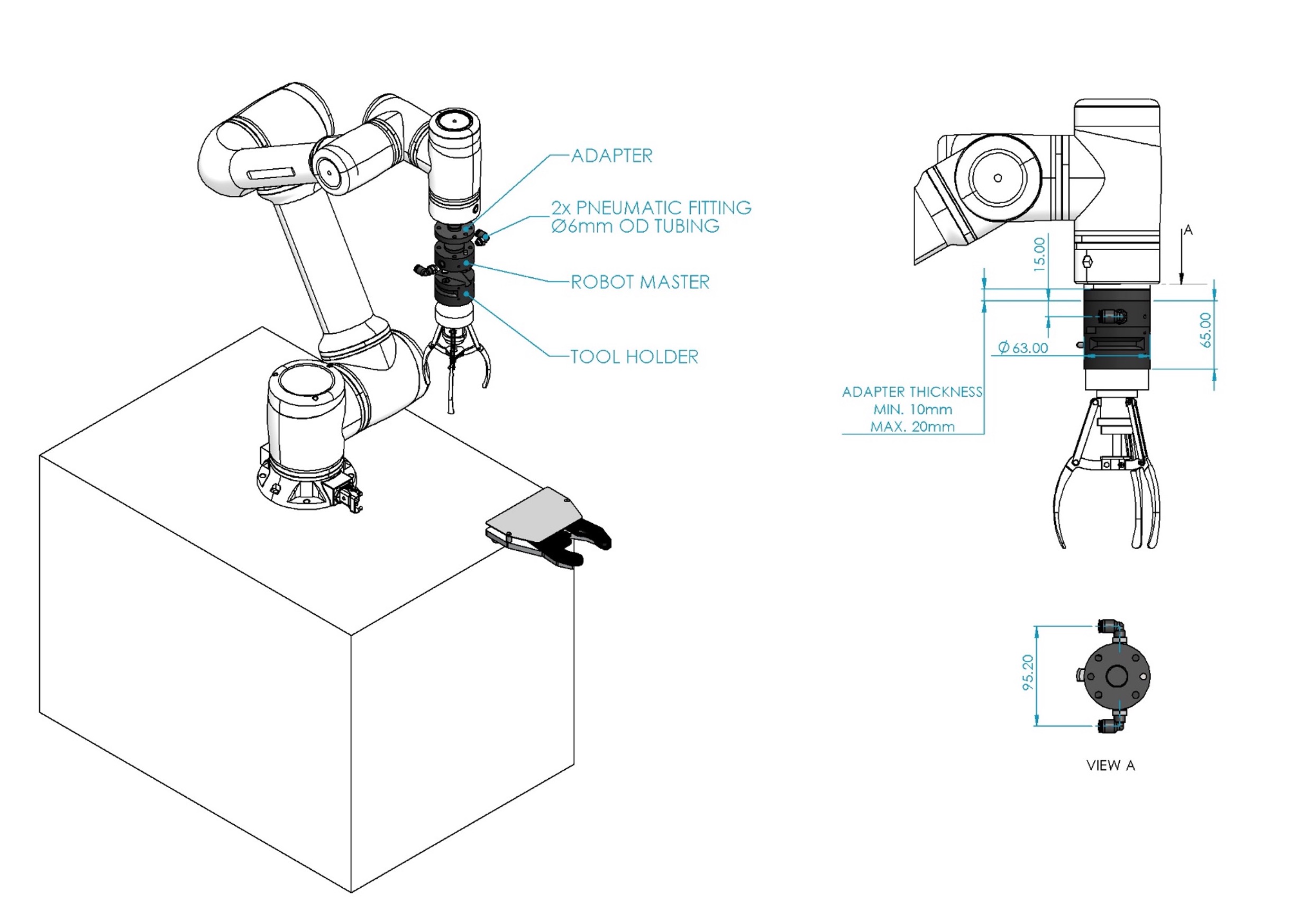 ADAPTER

2x PNEUMATIC FITTING
Ø6mm OD TUBING

ROBOT MASTER

TOOL HOLDER

A

15.00

65.00

Ø 63.00

ADAPTER THICKNESS
MIN. 10mm
MAX. 20mm

95.20

VIEW A