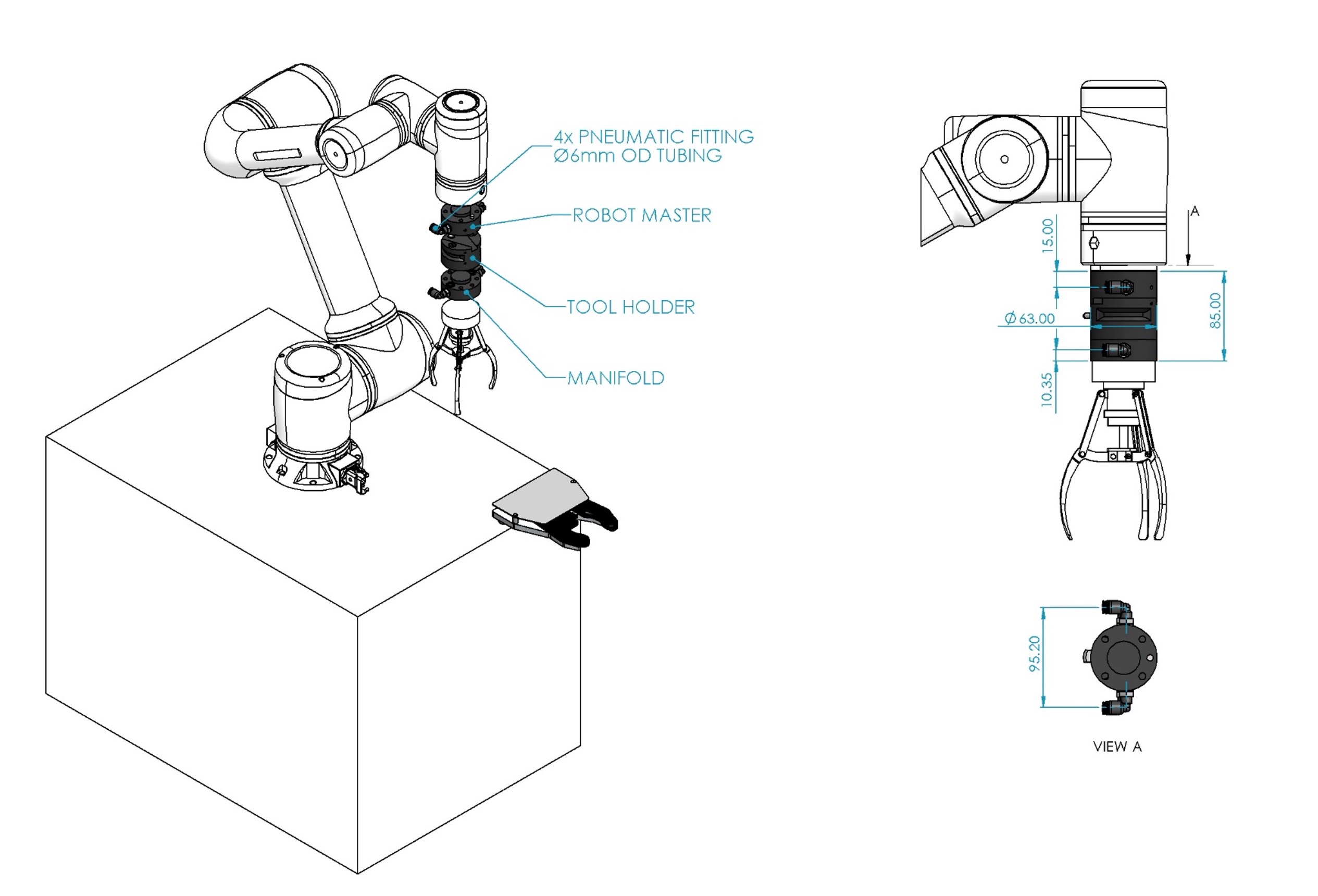 4x PNEUMATIC FITTING
Ø6mm OD TUBING

ROBOT MASTER

TOOL HOLDER

MANIFOLD

A

15.00

Ø 63.00

85.00

10.35

95.20

VIEW A