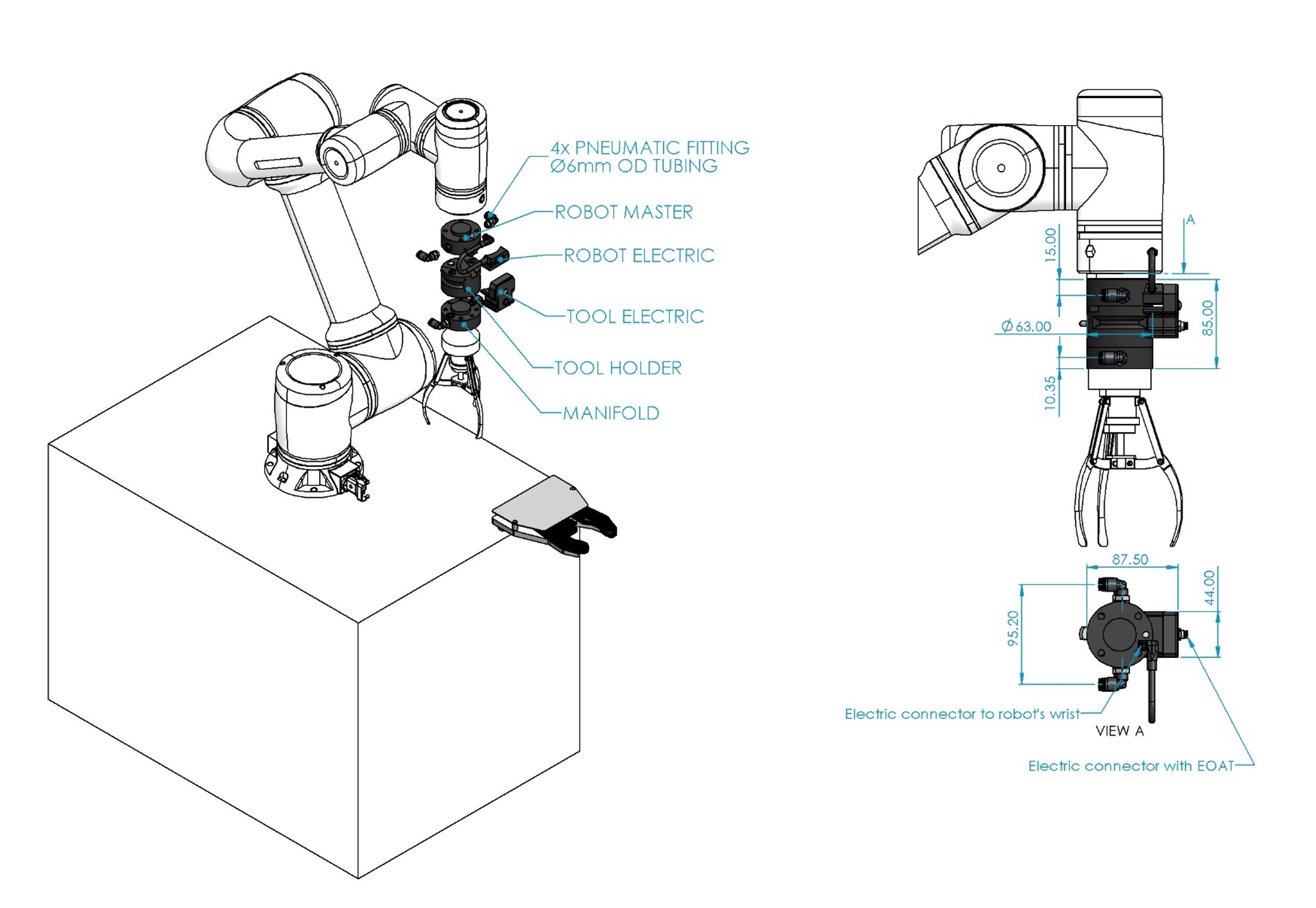 4x PNEUMATIC FITTING
Ø6mm OD TUBING

ROBOT MASTER

ROBOT ELECTRIC

TOOL ELECTRIC

TOOL HOLDER

MANIFOLD

A

15.00

85.00

Ø 63.00

10.35

87.50

44.00

95.20

Electric connector to robot's wrist

VIEW A

Electric connector with EOAT